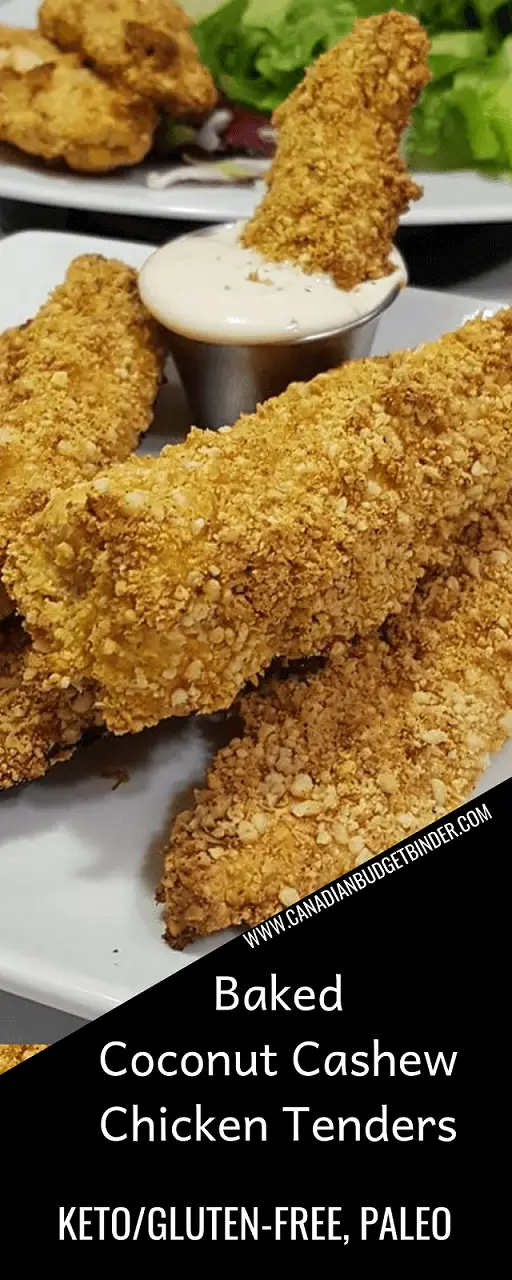 WWW.CANADIANBUDGETBINDER.COM

Baked
Coconut Cashew
Chicken Tenders

KETO/GLUTEN-FREE, PALEO