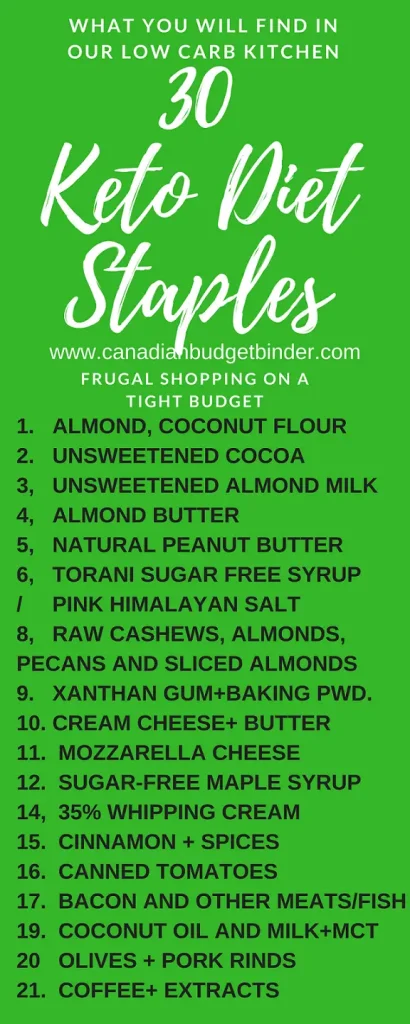 WHAT YOU WILL FIND IN OUR LOW CARB KITCHEN

30 Keto Diet Staples

www.canadianbudgetbinder.com

FRUGAL SHOPPING ON A TIGHT BUDGET

1. ALMOND, COCONUT FLOUR
2. UNSWEETENED COCOA
3, UNSWEETENED ALMOND MILK
4, ALMOND BUTTER
5, NATURAL PEANUT BUTTER
6, TORANI SUGAR FREE SYRUP
/ PINK HIMALAYAN SALT
8, RAW CASHEWS, ALMONDS, PECANS AND SLICED ALMONDS
9. XANTHAN GUM+BAKING PWD.
10. CREAM CHEESE+ BUTTER
11. MOZZARELLA CHEESE
12. SUGAR-FREE MAPLE SYRUP
14, 35% WHIPPING CREAM
15. CINNAMON + SPICES
16. CANNED TOMATOES
17. BACON AND OTHER MEATS/FISH
19. COCONUT OIL AND MILK+MCT
20 OLIVES + PORK RINDS
21. COFFEE+ EXTRACTS